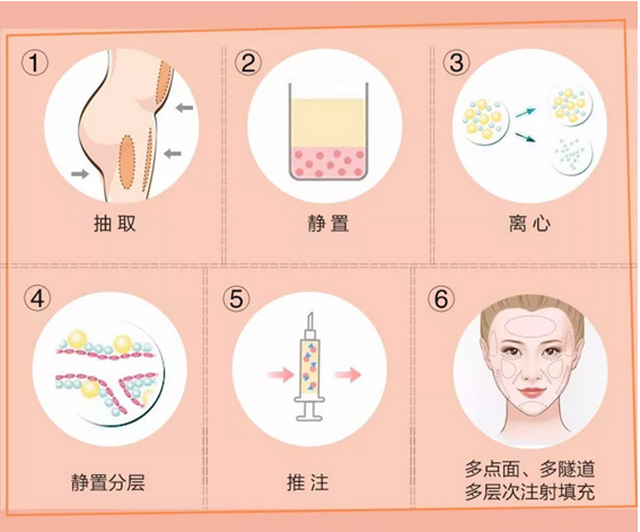 ①
抽取

②
静置

③
离心

④
静置分层

⑤
推注

⑥
多点面、多隧道
多层次注射填充